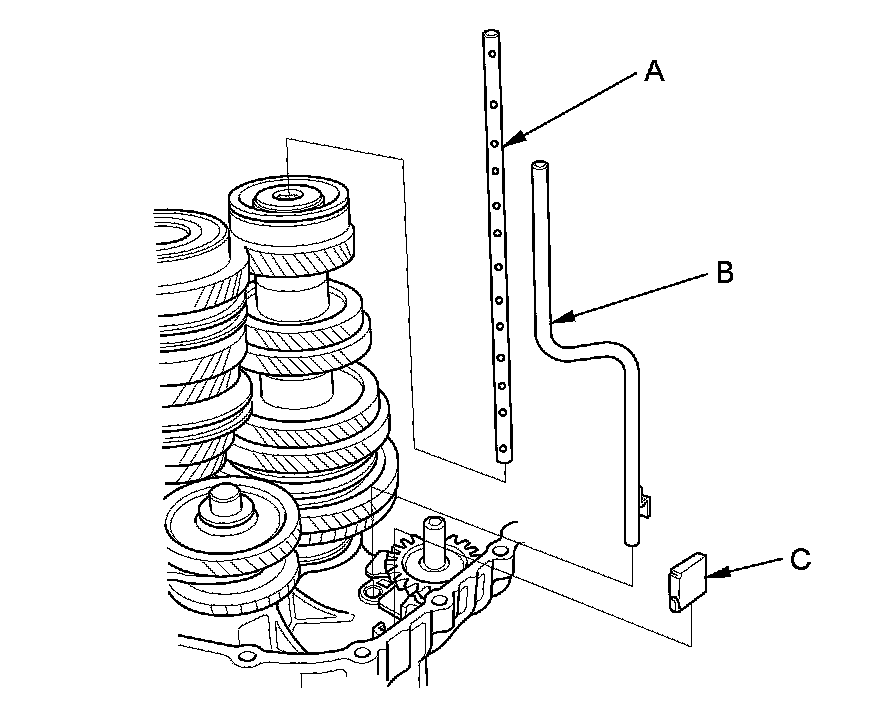 A

B

C