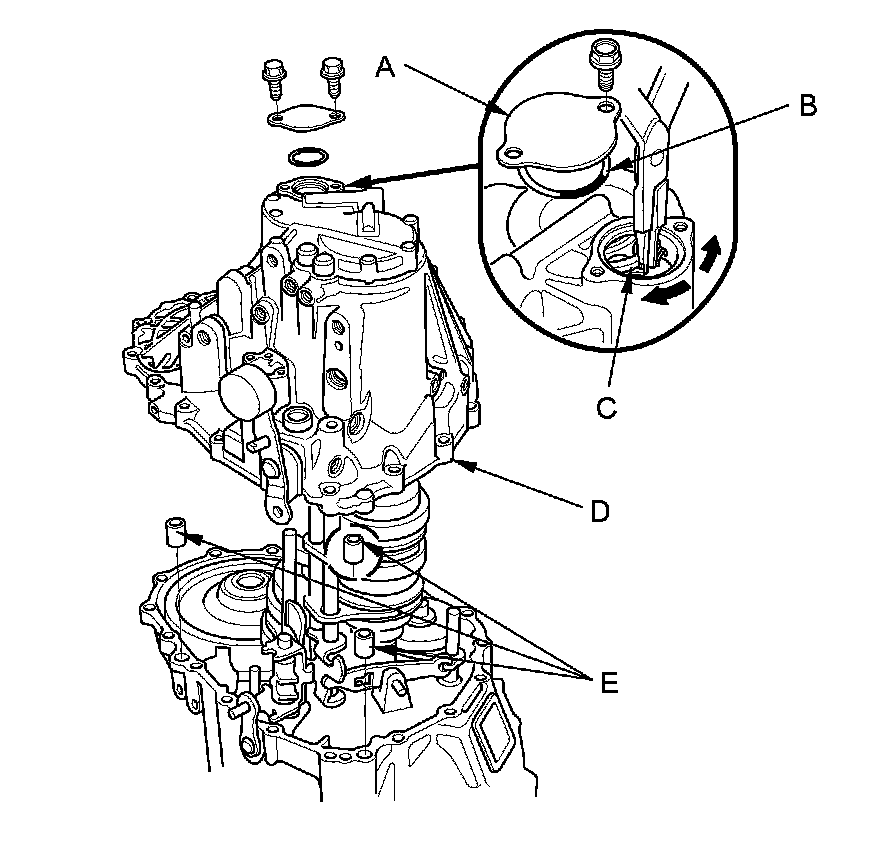 A
B
C
D
E