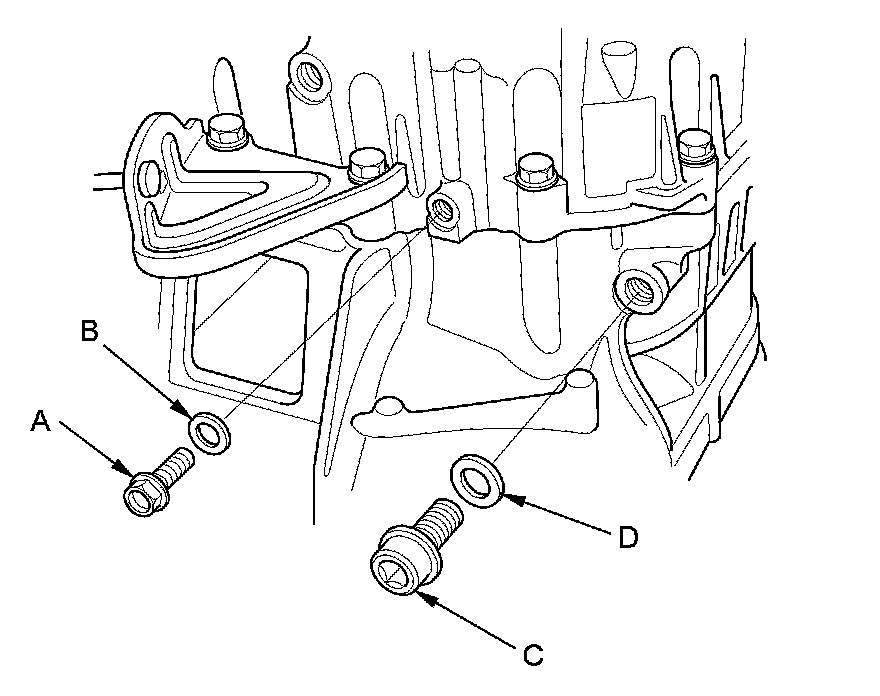 B
A
D
C