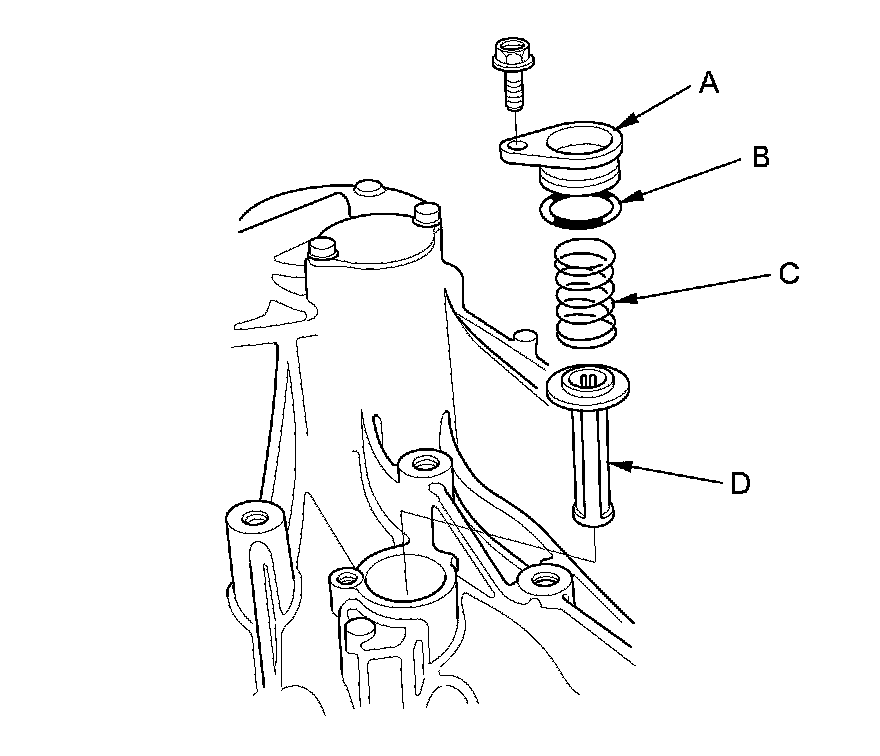 A
B
C
D