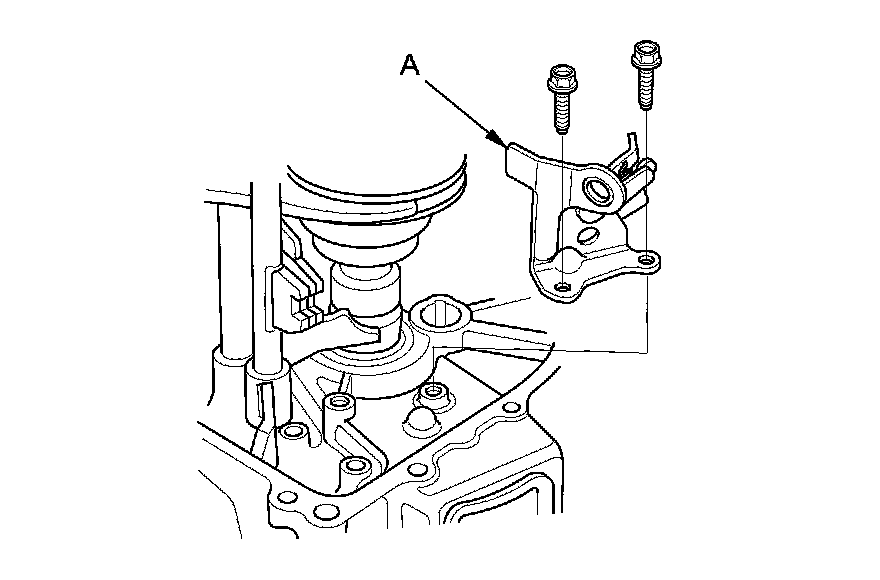 A