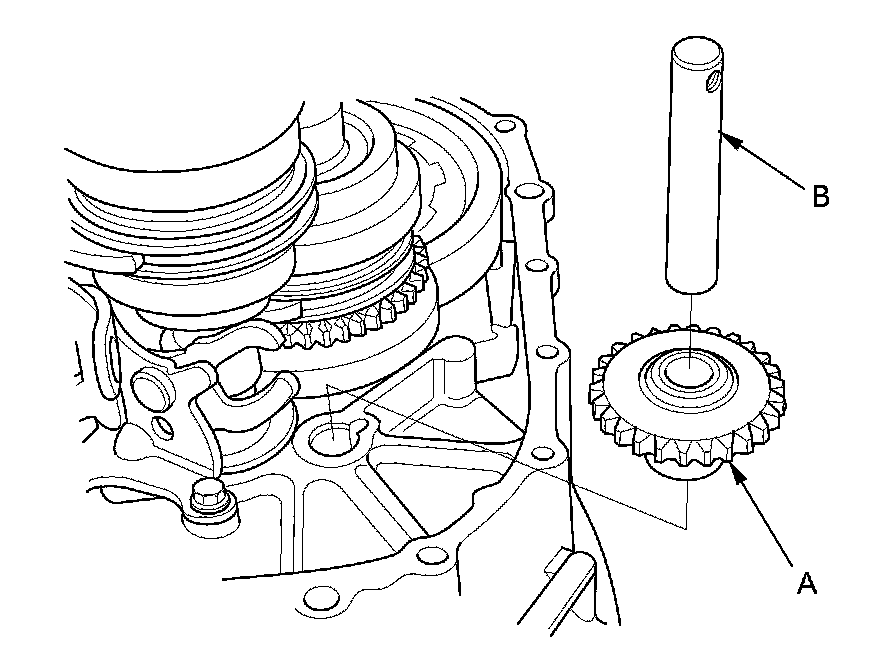 B

A