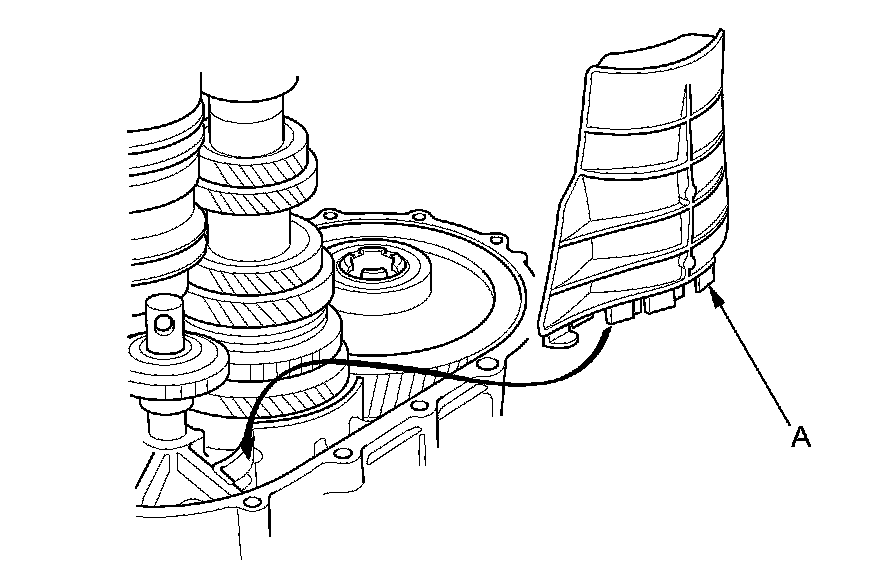 A