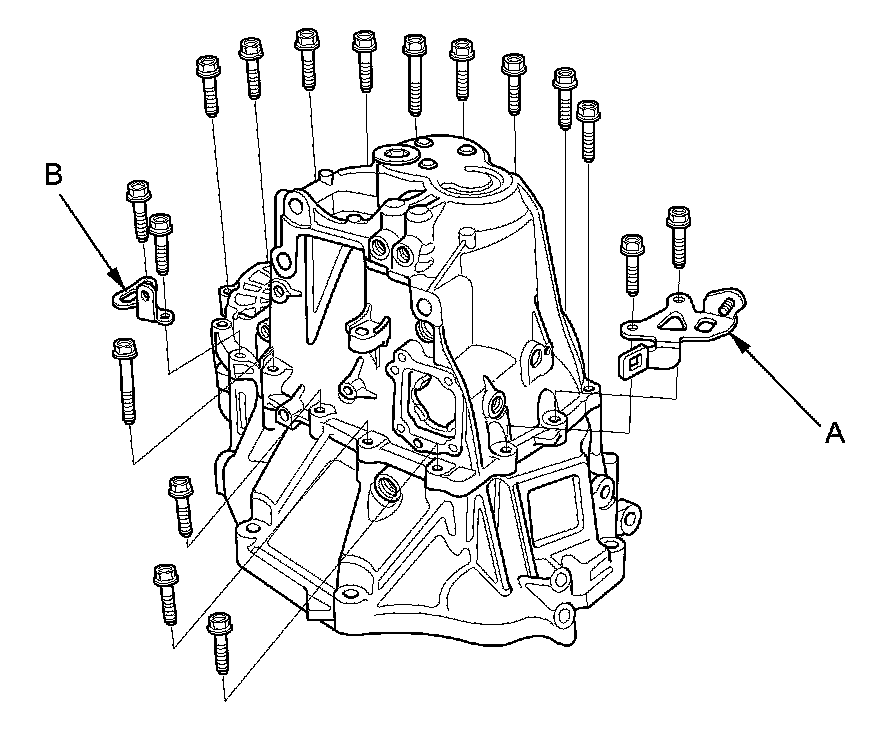 B

A