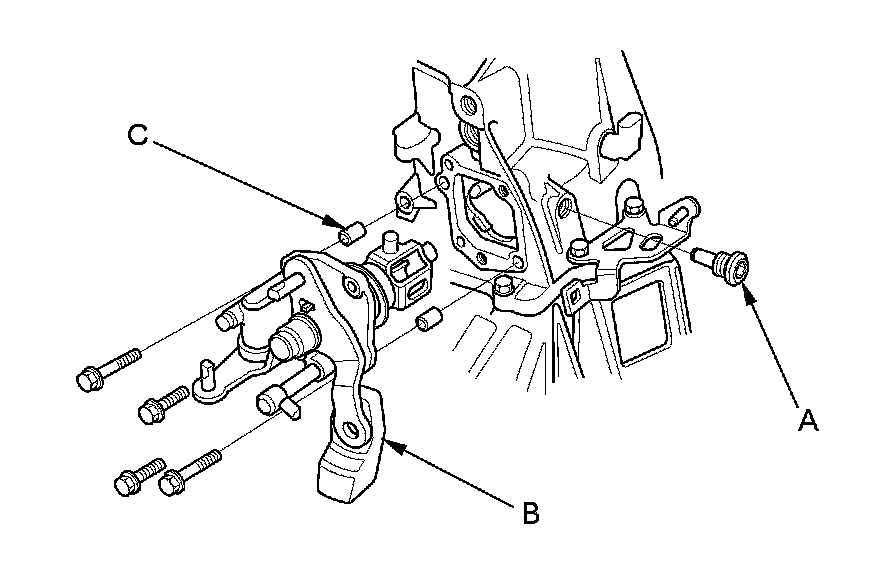 C

A

B