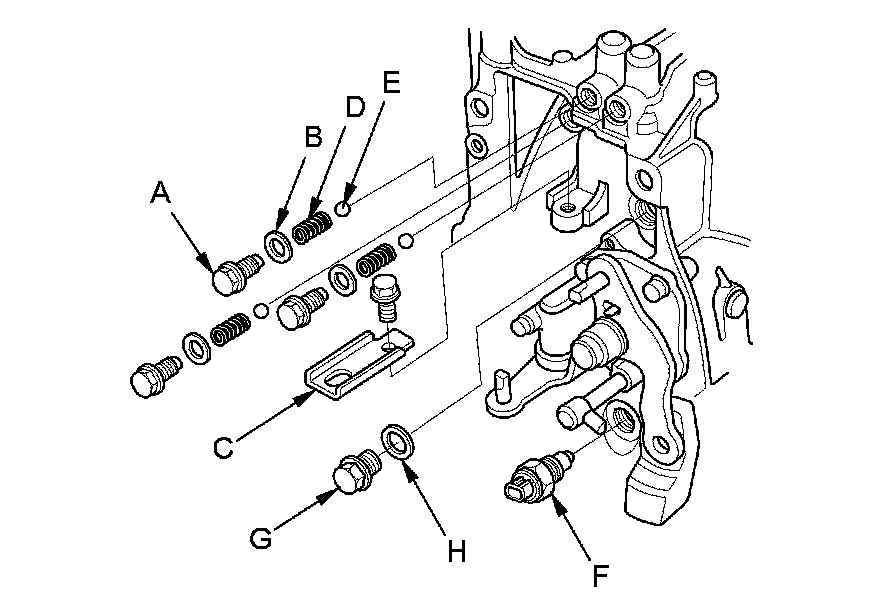 E
D
B
A
C
G
H
F