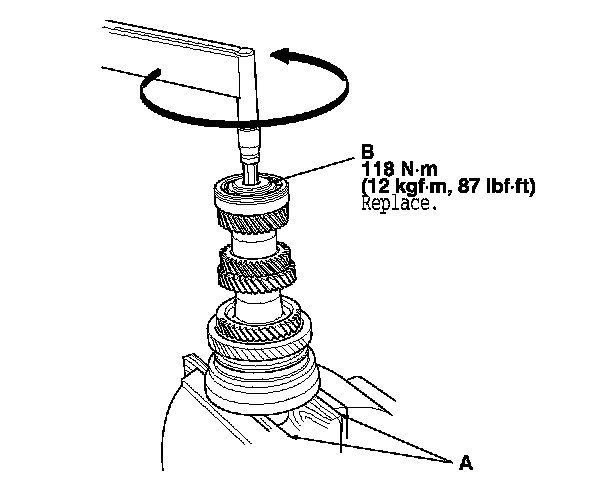 B
118 N·m
(12 kgf·m, 87 lbf·ft)
Replace.

A