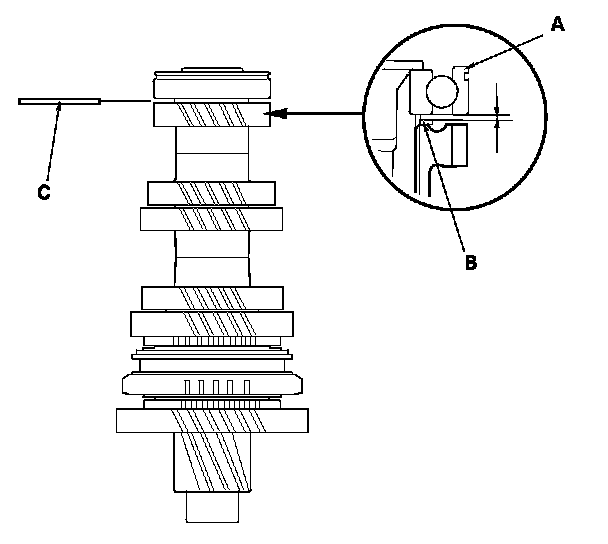 A

C

B