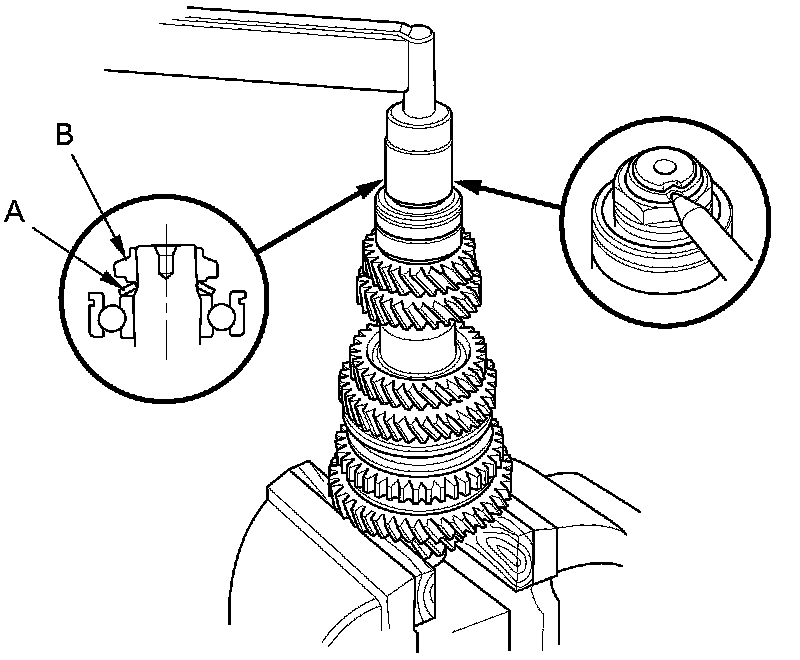 B
A