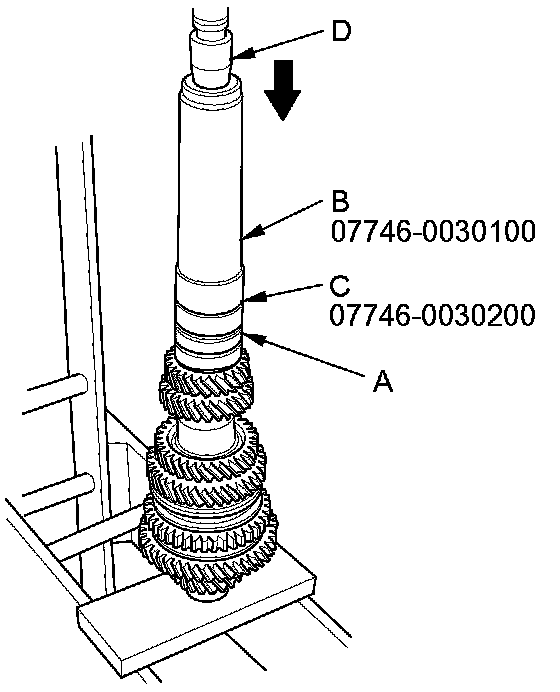 D

B
07746-0030100

C
07746-0030200

A