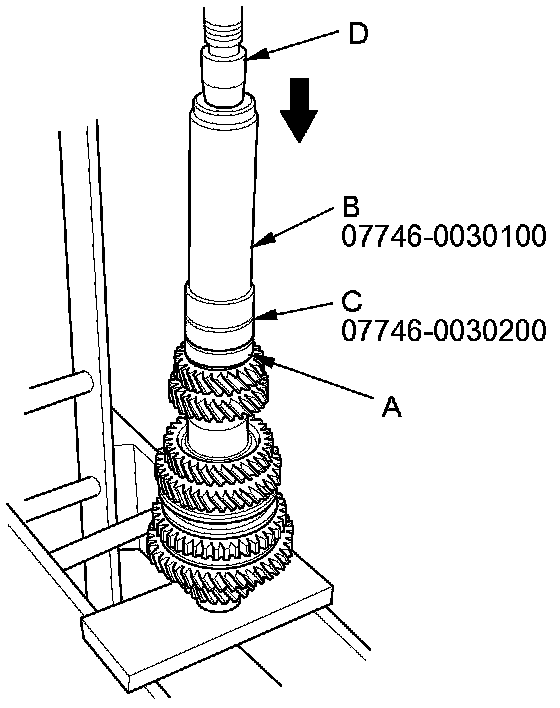 D

B
07746-0030100

C
07746-0030200

A