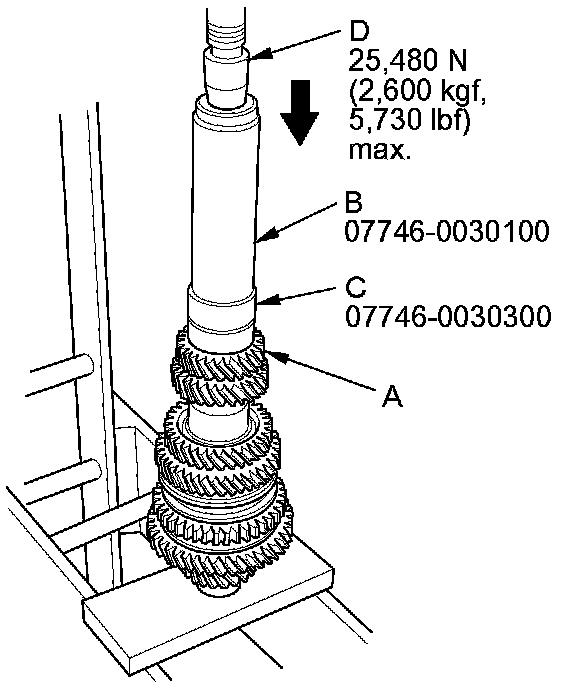 D
25,480 N
(2,600 kgf,
5,730 lbf)
max.

B
07746-0030100

C
07746-0030300

A