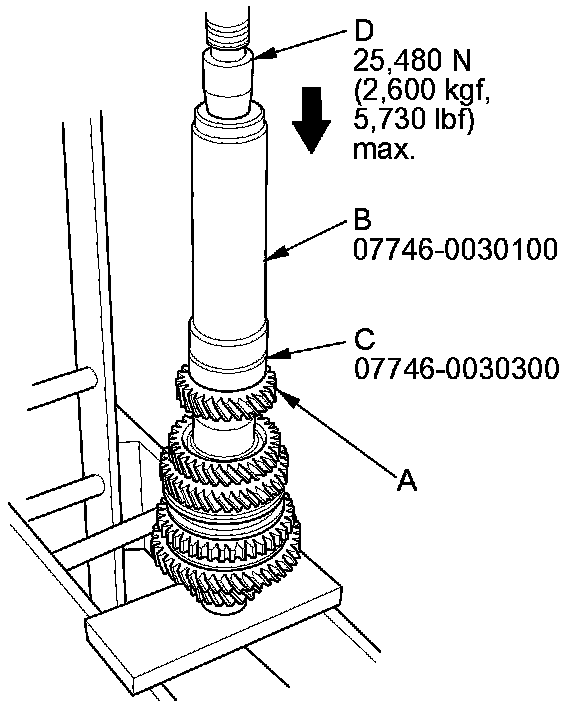 D
25,480 N
(2,600 kgf,
5,730 lbf)
max.

B
07746-0030100

C
07746-0030300

A