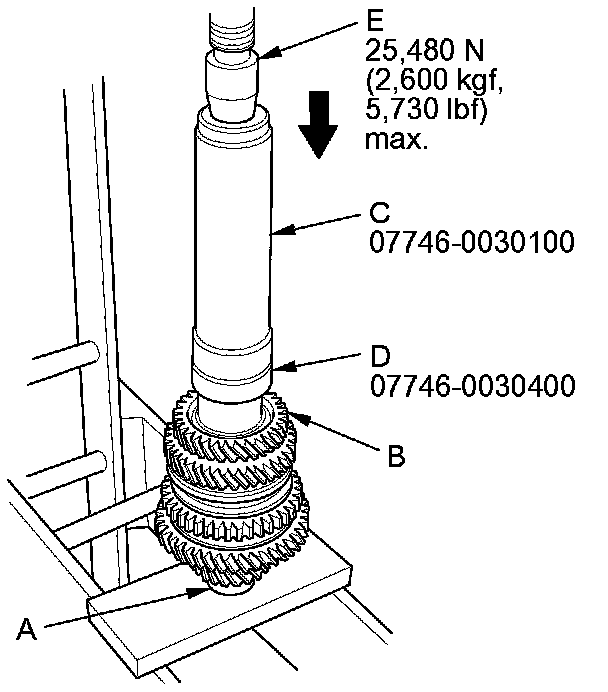 E
25,480 N
(2,600 kgf,
5,730 lbf)
max.

C
07746-0030100

D
07746-0030400

B

A