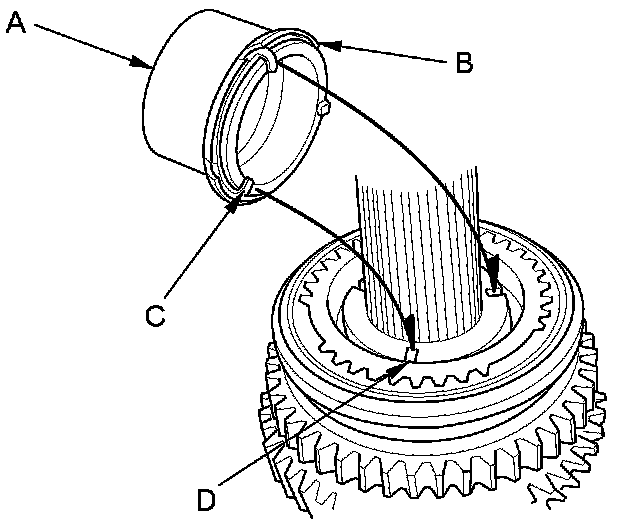 A
B
C
D