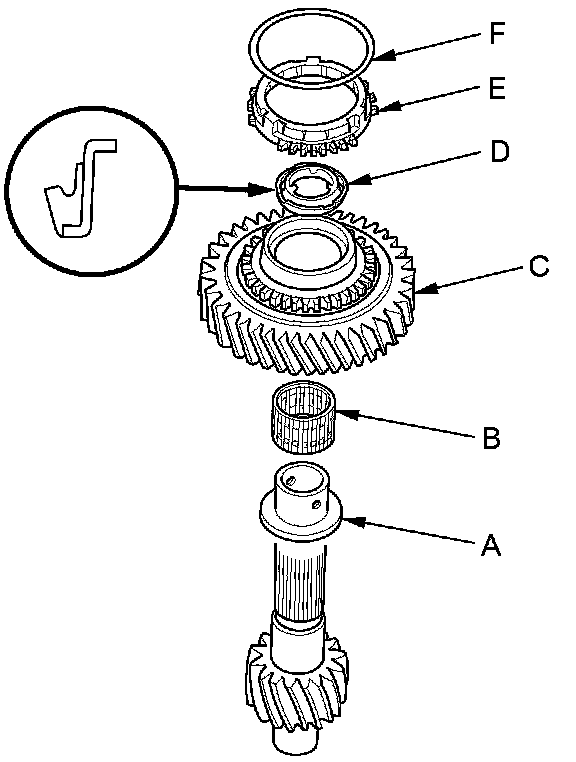 F
E
D
C
B
A