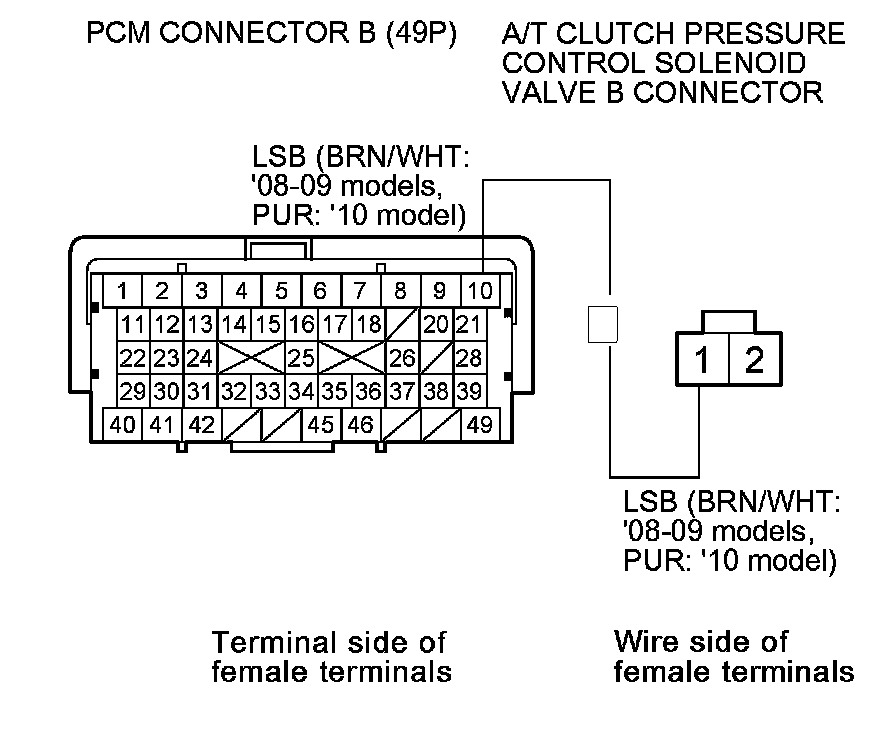 PCM CONNECTOR B (49P)

A/T CLUTCH PRESSURE CONTROL SOLENOID VALVE B CONNECTOR

LSB (BRN/WHT: '08-09 models, PUR: '10 model)

1 2 3 4 5 6 7 8 9 10
11 12 13 14 15 16 17 18 20 21
22 23 24 25 26 28
29 30 31 32 33 34 35 36 37 38 39
40 41 42 45 46 49

1 2

LSB (BRN/WHT: '08-09 models, PUR: '10 model)

Terminal side of female terminals

Wire side of female terminals