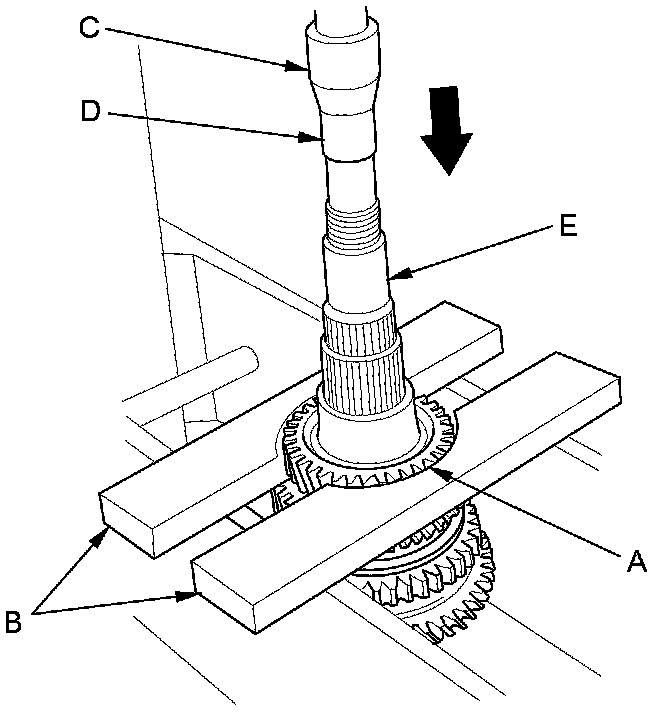 C
D
E
A
B