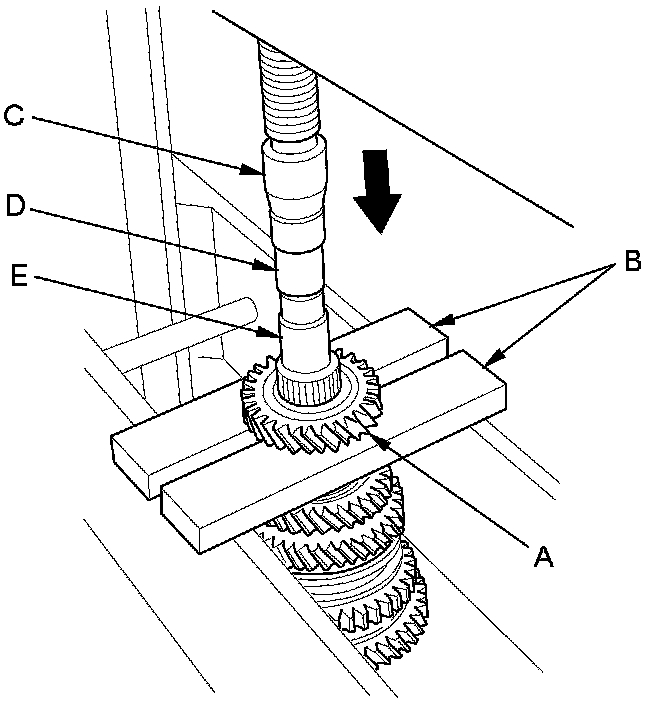 C
D
E
B
A