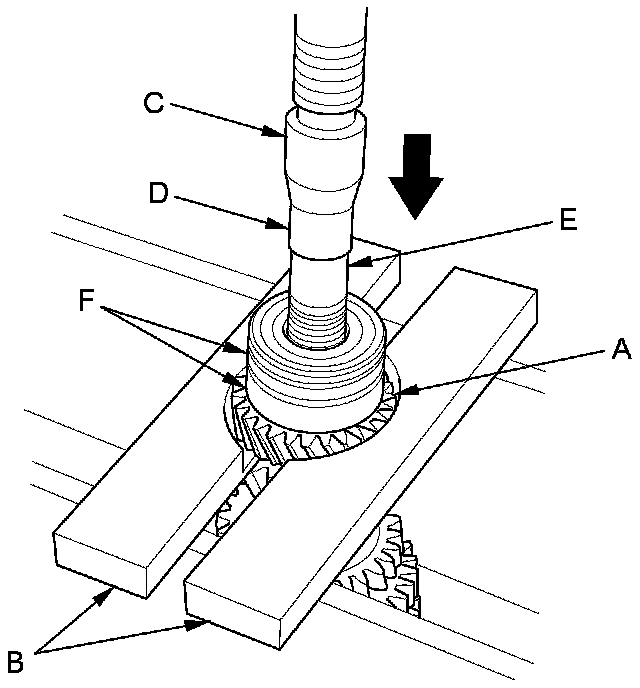 C
D
E
F
A
B