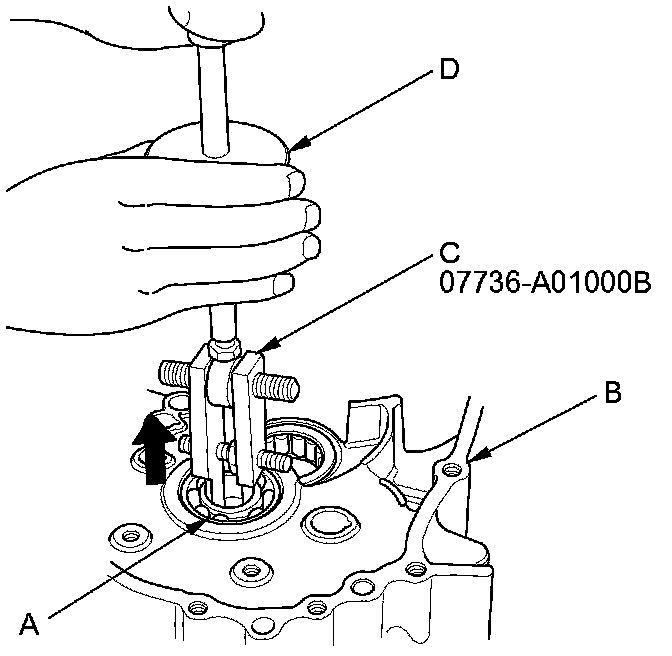 D

C
07736-A01000B

B

A