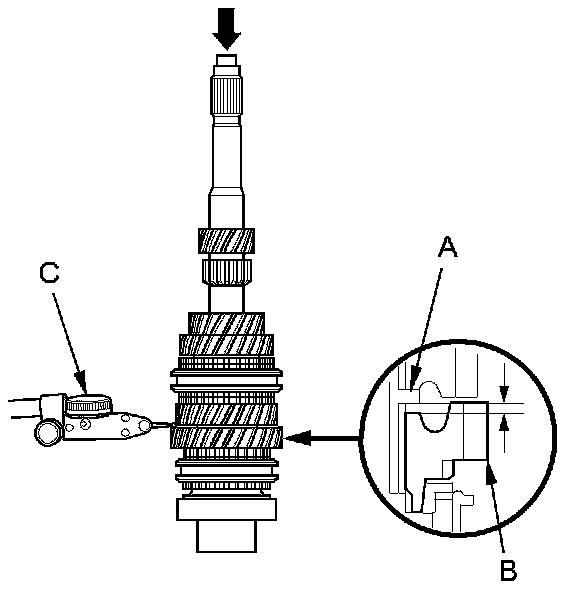 A
C
B