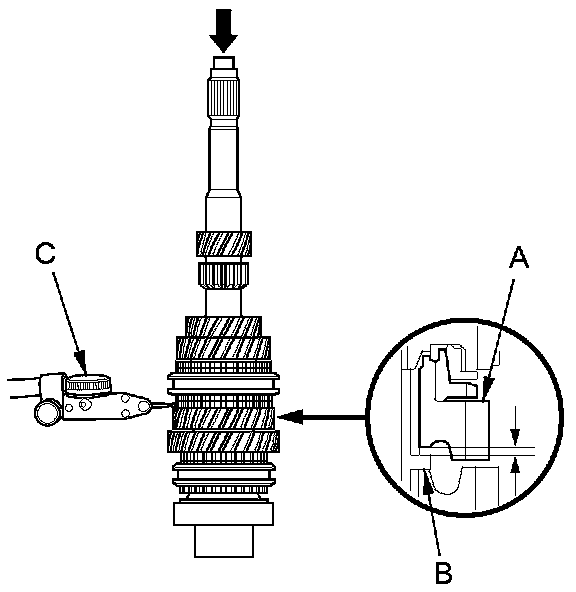 C

A

B