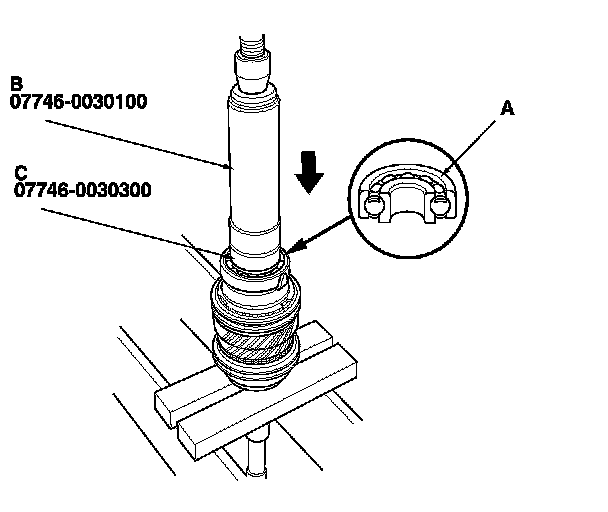 B
07746-0030100

A

C
07746-0030300