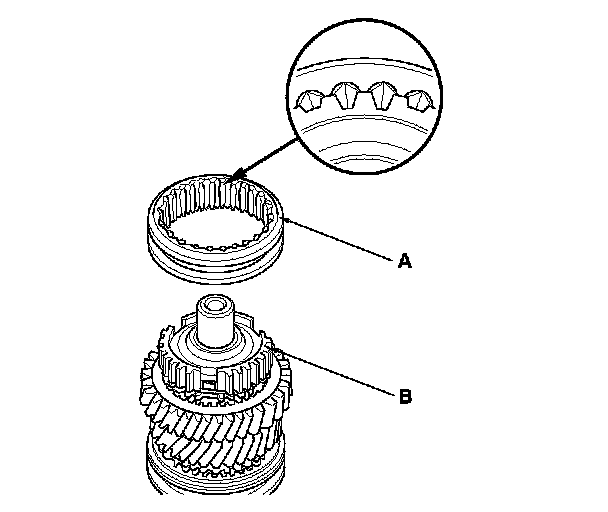 A

B