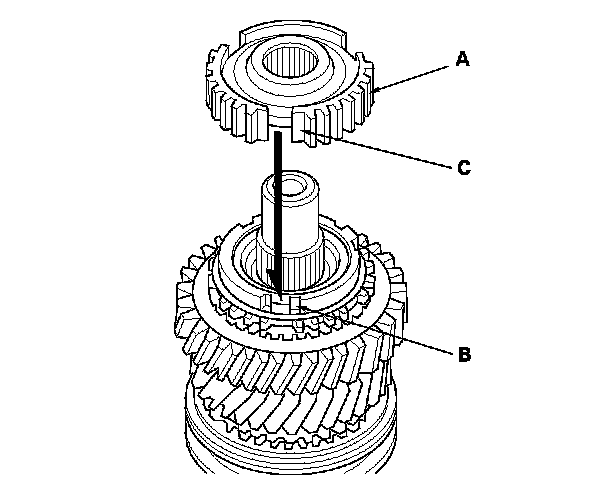 A
C
B