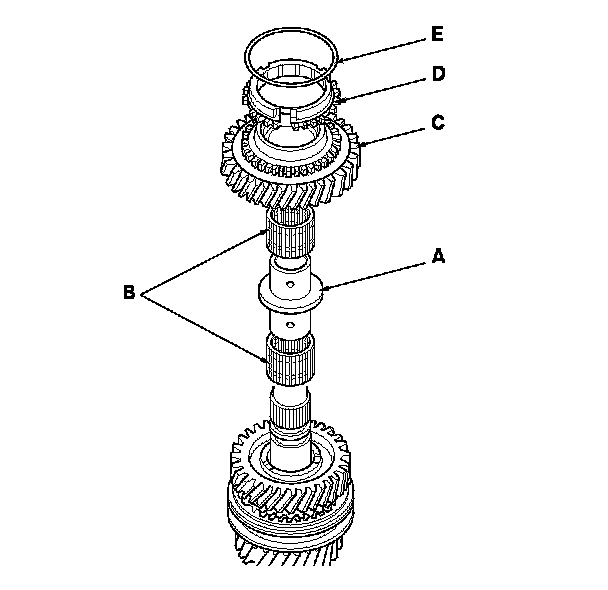 E
D
C
A
B