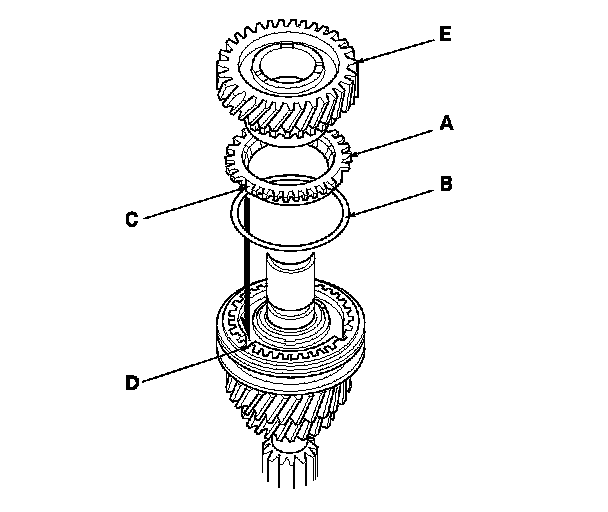 E
A
B
C
D