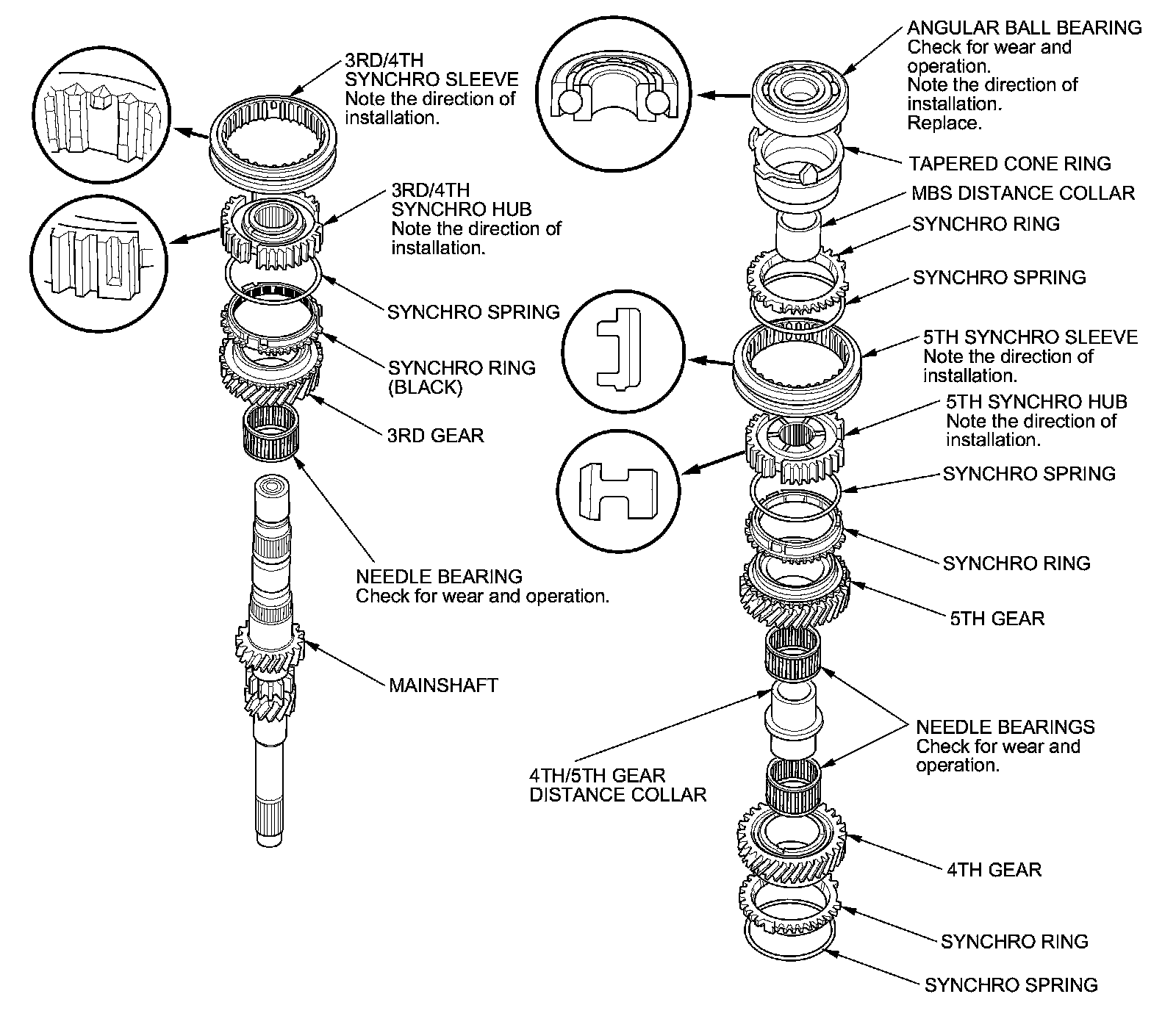 3RD/4TH SYNCHRO SLEEVE
Note the direction of installation.

3RD/4TH SYNCHRO HUB
Note the direction of installation.

SYNCHRO SPRING

SYNCHRO RING (BLACK)

3RD GEAR

NEEDLE BEARING
Check for wear and operation.

MAINSHAFT

ANGULAR BALL BEARING
Check for wear and operation.
Note the direction of installation.
Replace.

TAPERED CONE RING

MBS DISTANCE COLLAR

SYNCHRO RING

SYNCHRO SPRING

5TH SYNCHRO SLEEVE
Note the direction of installation.

5TH SYNCHRO HUB
Note the direction of installation.

SYNCHRO SPRING

SYNCHRO RING

5TH GEAR

NEEDLE BEARINGS
Check for wear and operation.

4TH/5TH GEAR DISTANCE COLLAR

4TH GEAR

SYNCHRO RING

SYNCHRO SPRING