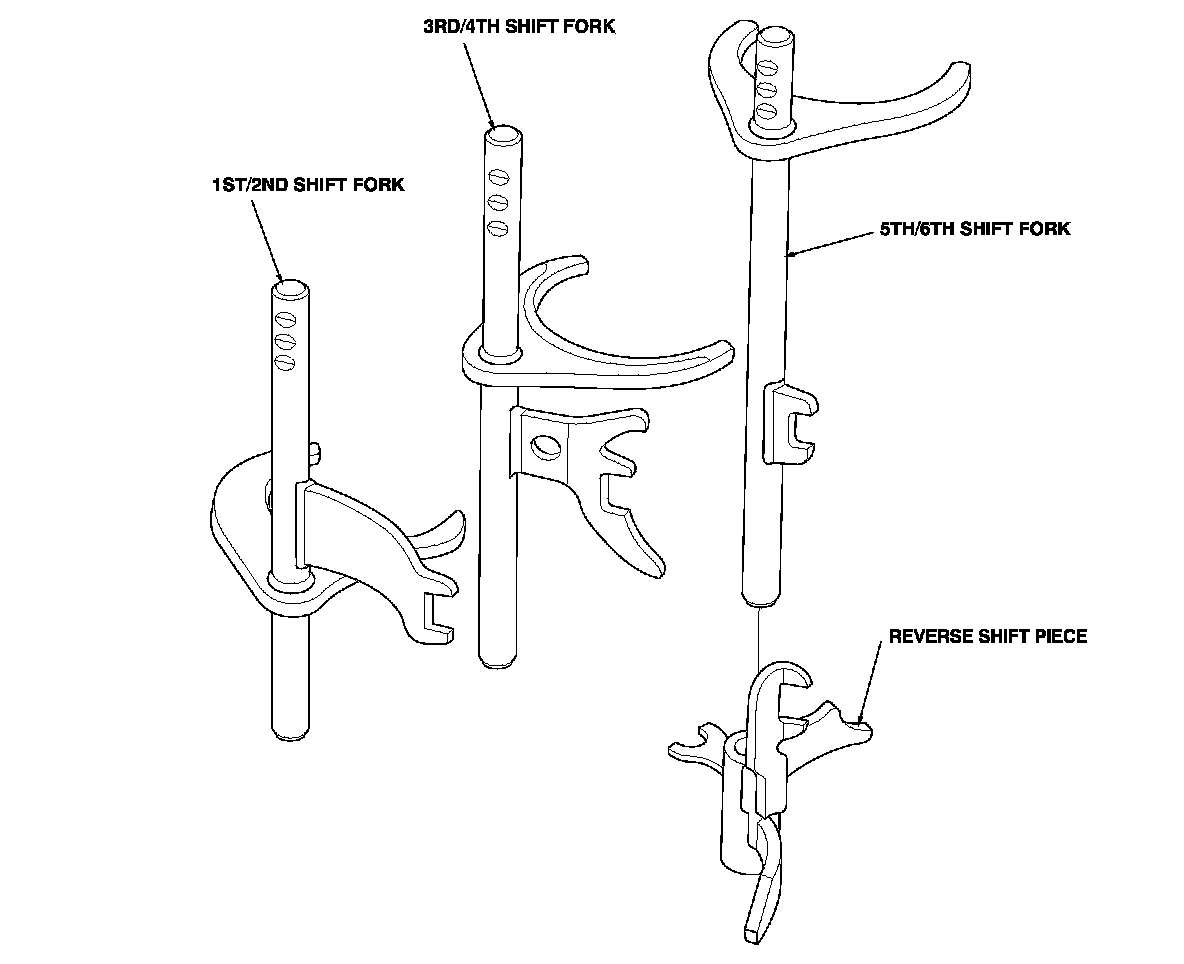 3RD/4TH SHIFT FORK

1ST/2ND SHIFT FORK

5TH/6TH SHIFT FORK

REVERSE SHIFT PIECE