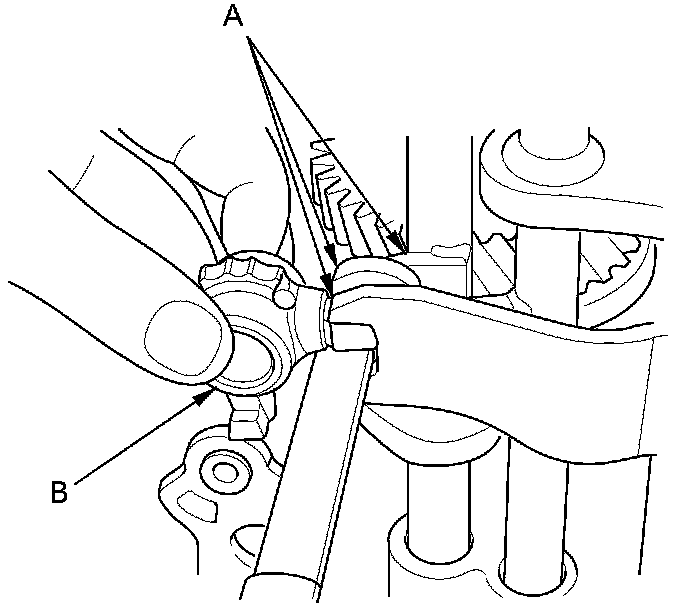 A

B