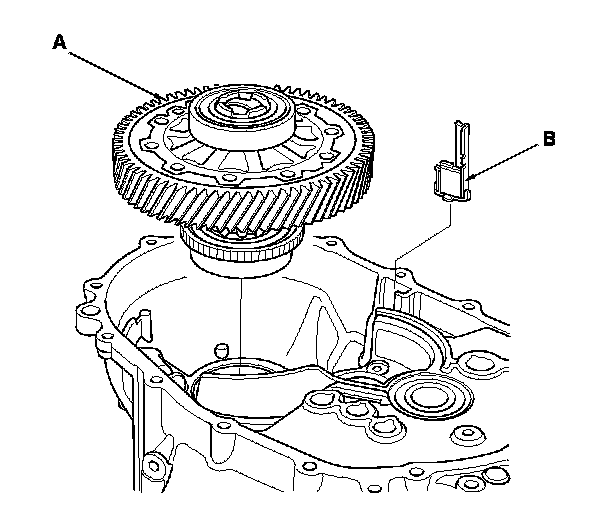 A

B