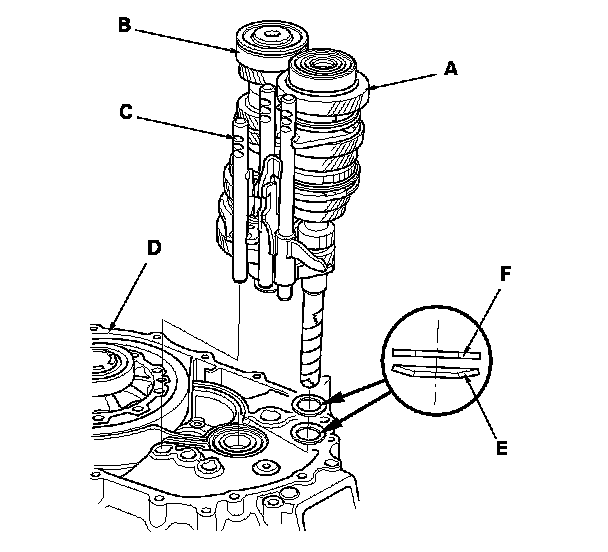 B
A
C
D
F
E