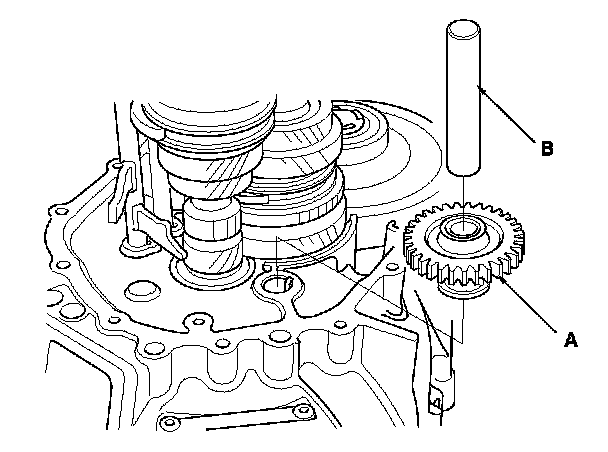 B

A