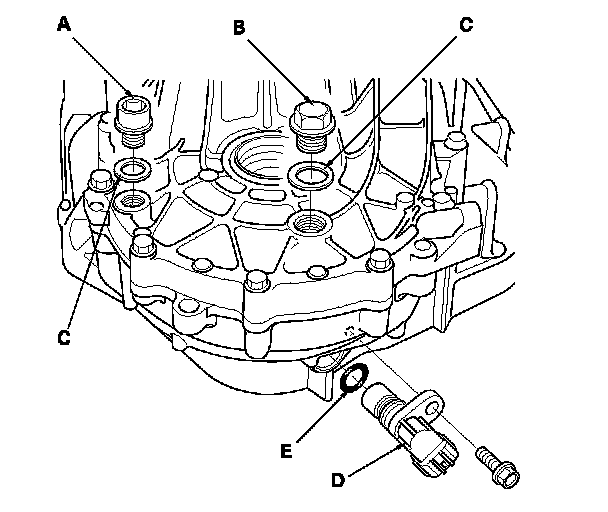 A
B
C
C
E
D