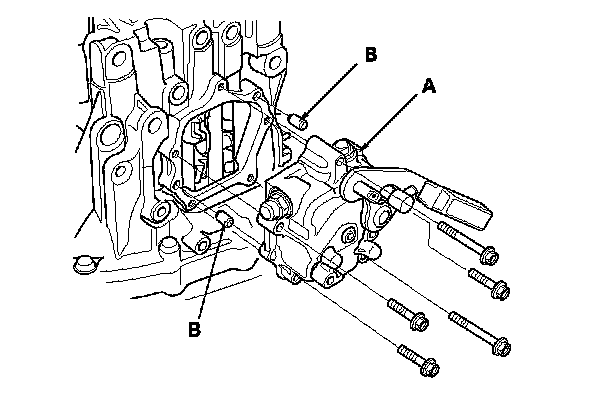 B
A
B