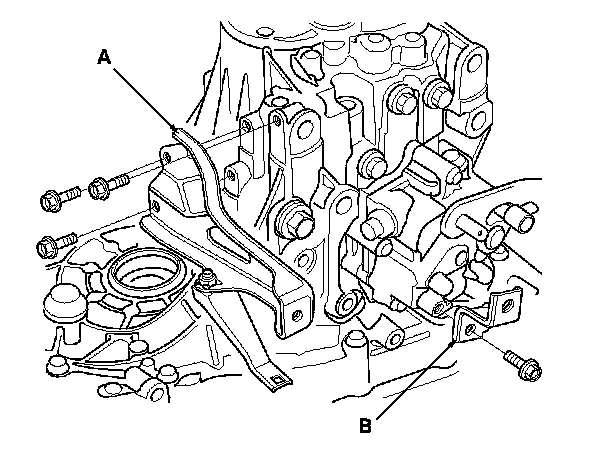 A

B