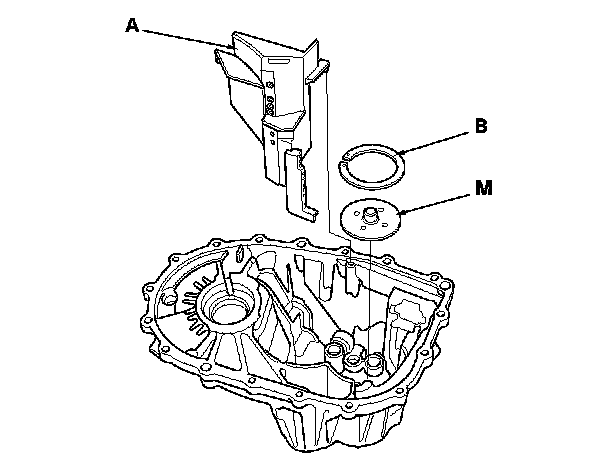 A

B

M