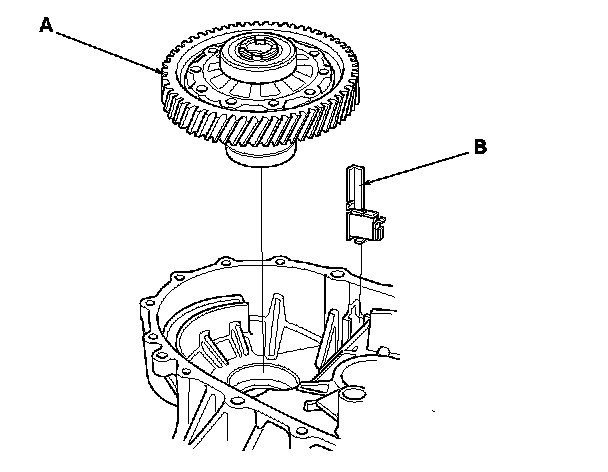 A

B