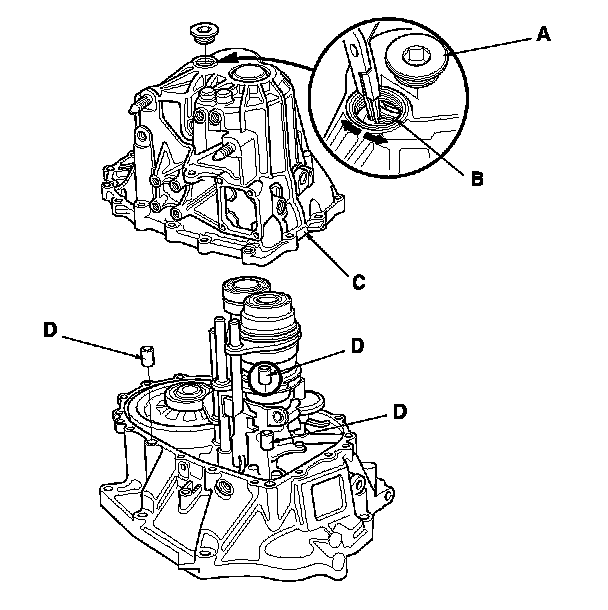 A
B
C
D
D
D