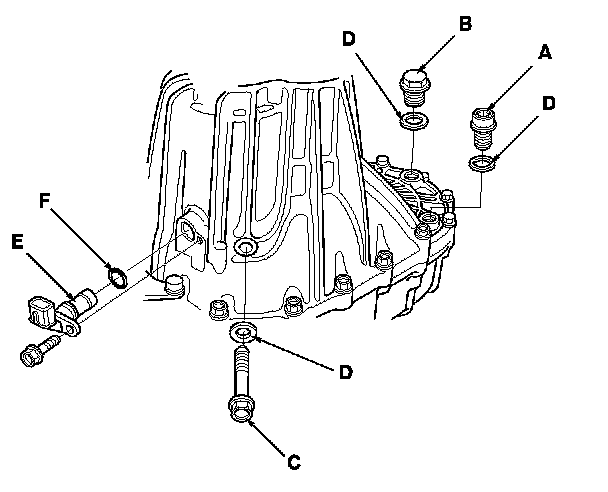 B
D
A
D
F
E
D
C