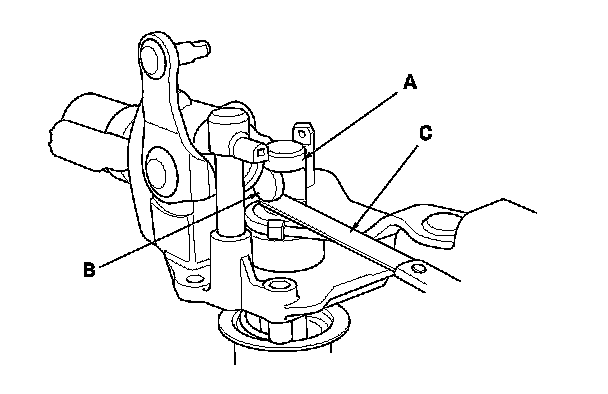 A
C
B