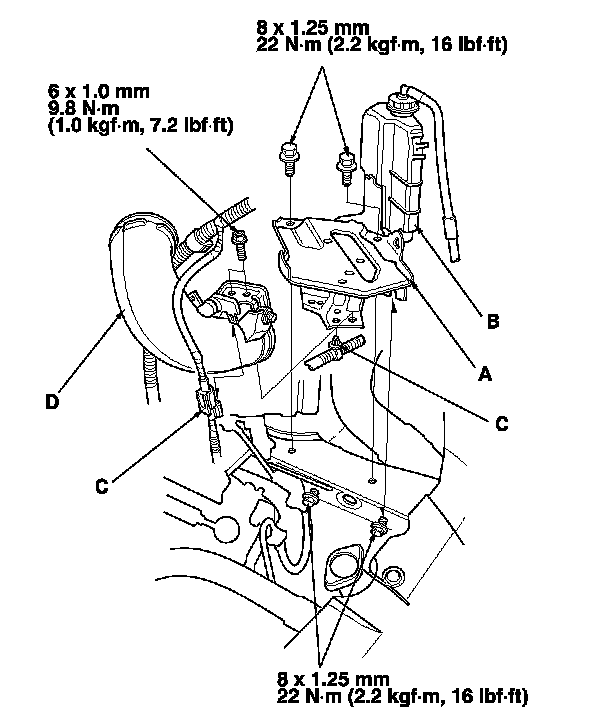 8 x 1.25 mm
22 N·m (2.2 kgf·m, 16 lbf·ft)

6 x 1.0 mm
9.8 N·m
(1.0 kgf·m, 7.2 lbf·ft)

B

A

D

C

C

8 x 1.25 mm
22 N·m (2.2 kgf·m, 16 lbf·ft)