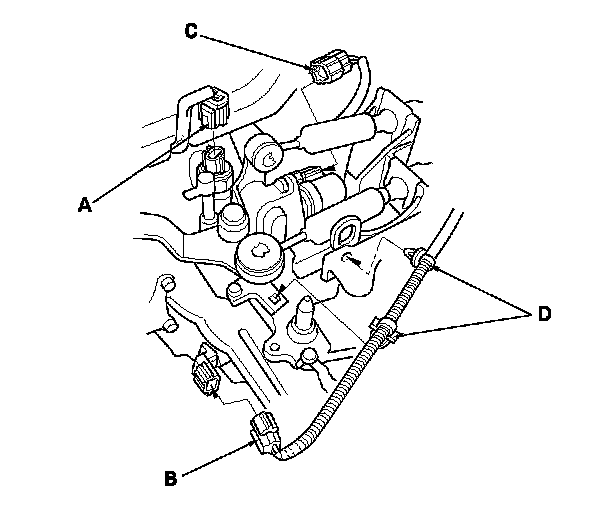 C
A
D
B