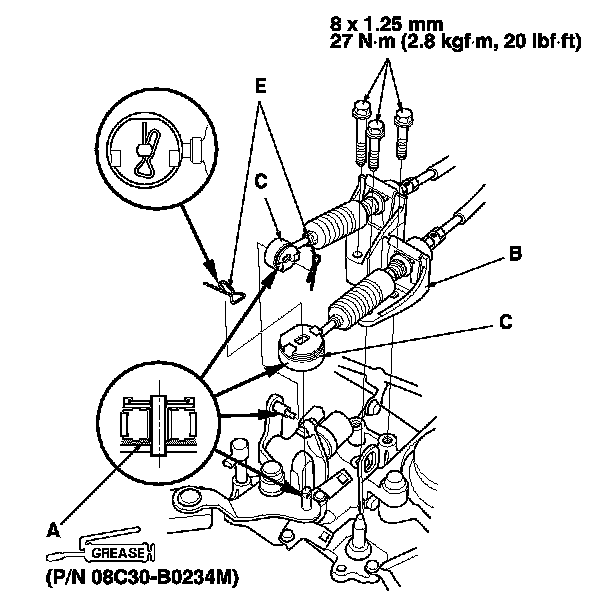 8 x 1.25 mm
27 N·m (2.8 kgf·m, 20 lbf·ft)

E

C

B

C

A

GREASE

(P/N 08C30-B0234M)