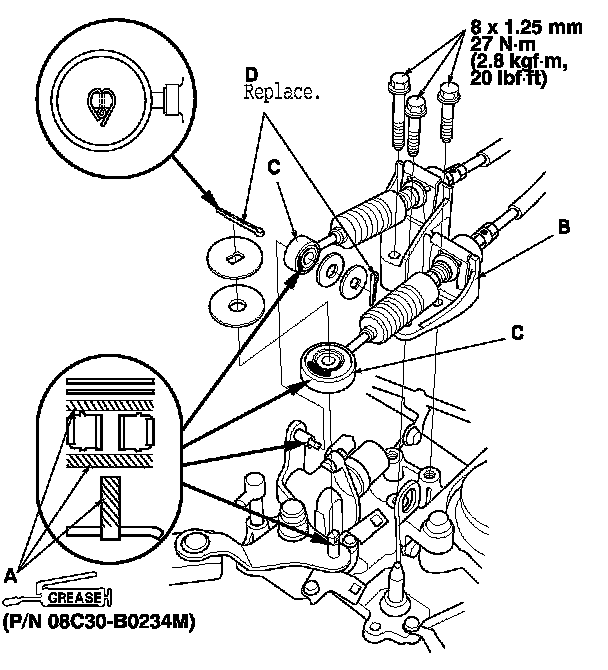 8 x 1.25 mm
27 N·m
(2.8 kgf·m,
20 lbf·ft)

D
Replace.

C

B

C

A

GREASE

(P/N 08C30-B0234M)